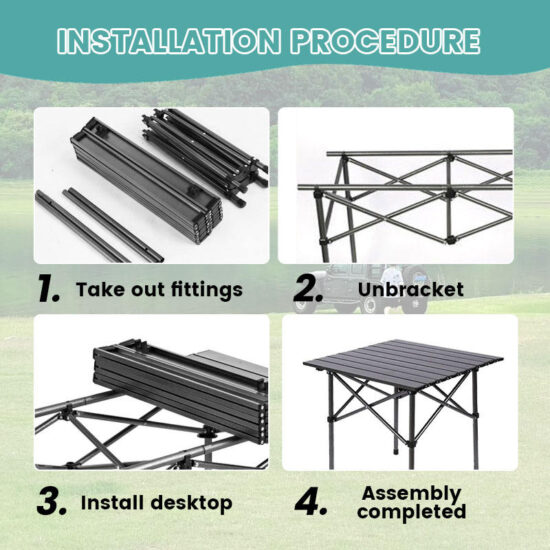 INSTALLATION PROCEDURE

1. Take out fittings

2. Unbracket

3. Install desktop

4. Assembly completed