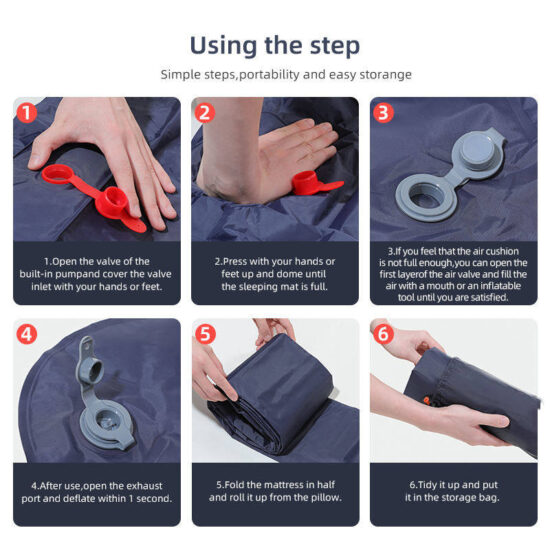 Using the step

Simple steps,portability and easy storange

1

1.Open the valve of the built-in pumpand cover the valve inlet with your hands or feet.

2

2.Press with your hands or feet up and dome until the sleeping mat is full.

3

3.If you feel that the air cushion is not full enough,you can open the first layerof the air valve and fill the air with a mouth or an inflatable tool until you are satisfied.

4

4.After use,open the exhaust port and deflate within 1 second.

5

5.Fold the mattress in half and roll it up from the pillow.

6

6.Tidy it up and put it in the storage bag.